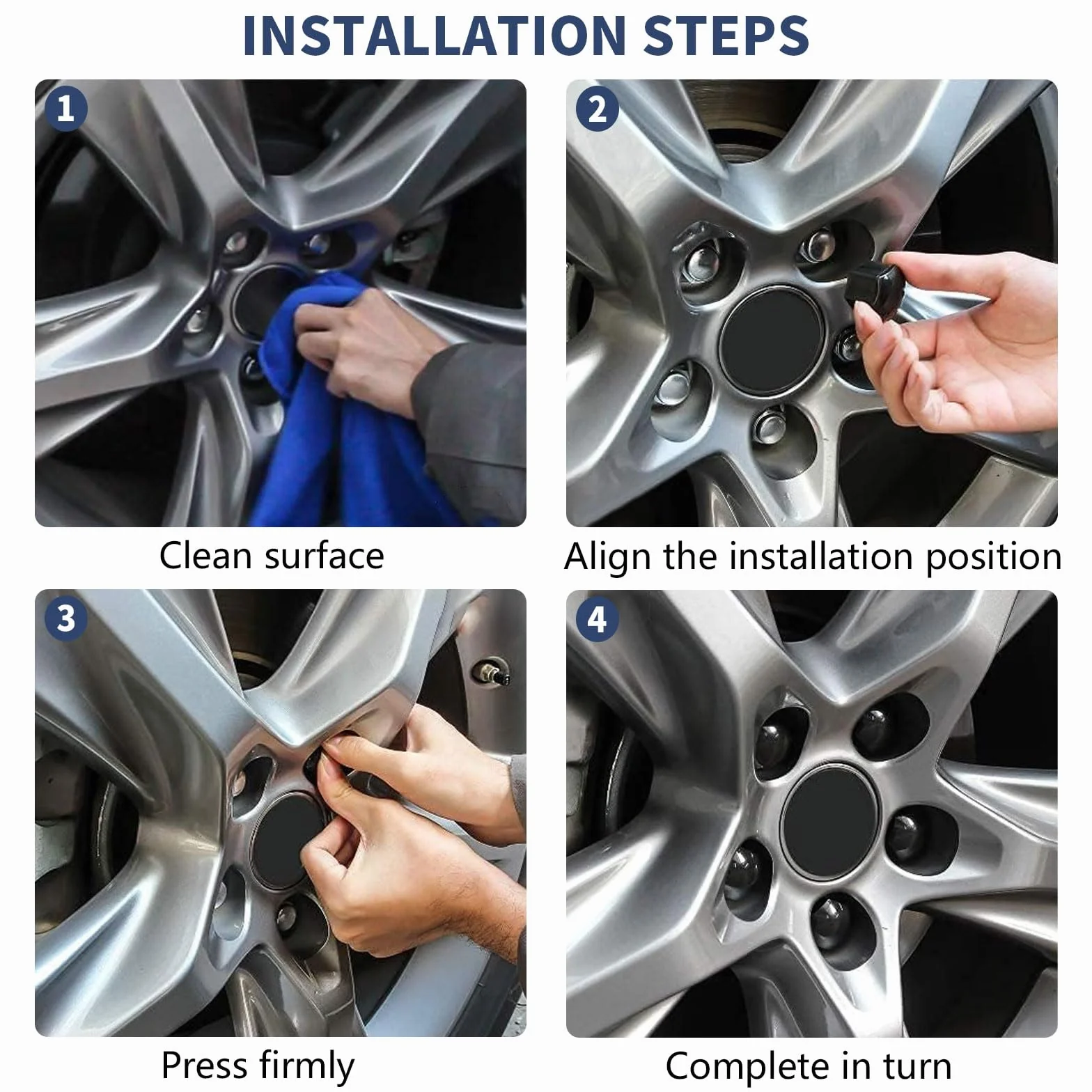 INSTALLATION STEPS

1

Clean surface

2

Align the installation position

3

Press firmly

4

Complete in turn