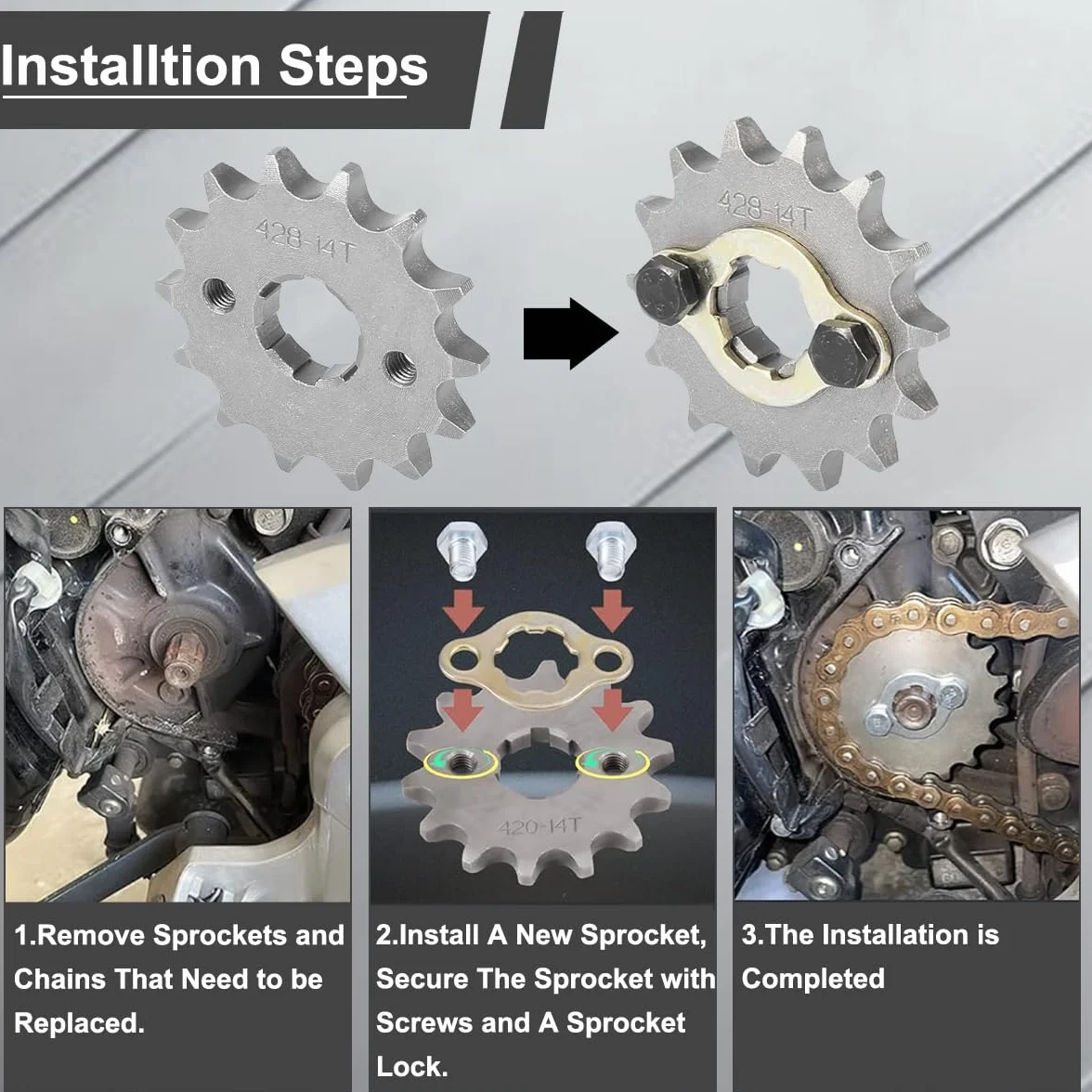 Installtion Steps

428-14T

428-14T

420-14T

1.Remove Sprockets and Chains That Need to be Replaced.

2.Install A New Sprocket, Secure The Sprocket with Screws and A Sprocket Lock.

3.The Installation is Completed