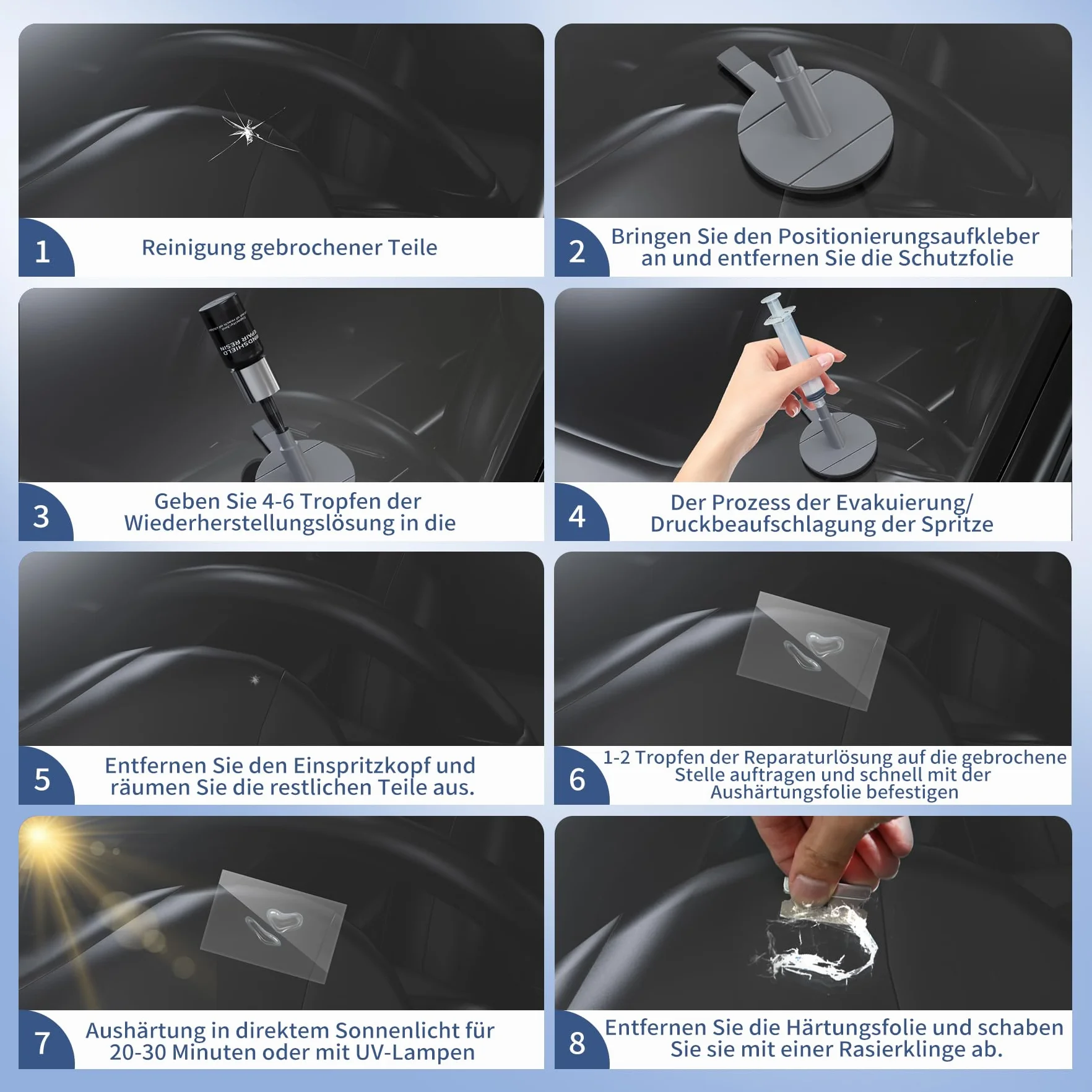 1
Reinigung gebrochener Teile

2
Bringen Sie den Positionierungsaufkleber an und entfernen Sie die Schutzfolie

WINDSHIELD
REPAIR RESIN

3
Geben Sie 4-6 Tropfen der Wiederherstellungslösung in die

4
Der Prozess der Evakuierung/ Druckbeaufschlagung der Spritze

5
Entfernen Sie den Einspritzkopf und räumen Sie die restlichen Teile aus.

6
1-2 Tropfen der Reparaturlösung auf die gebrochene Stelle auftragen und schnell mit der Aushärtungsfolie befestigen

7
Aushärtung in direktem Sonnenlicht für 20-30 Minuten oder mit UV-Lampen

8
Entfernen Sie die Härtungsfolie und schaben Sie sie mit einer Rasierklinge ab.