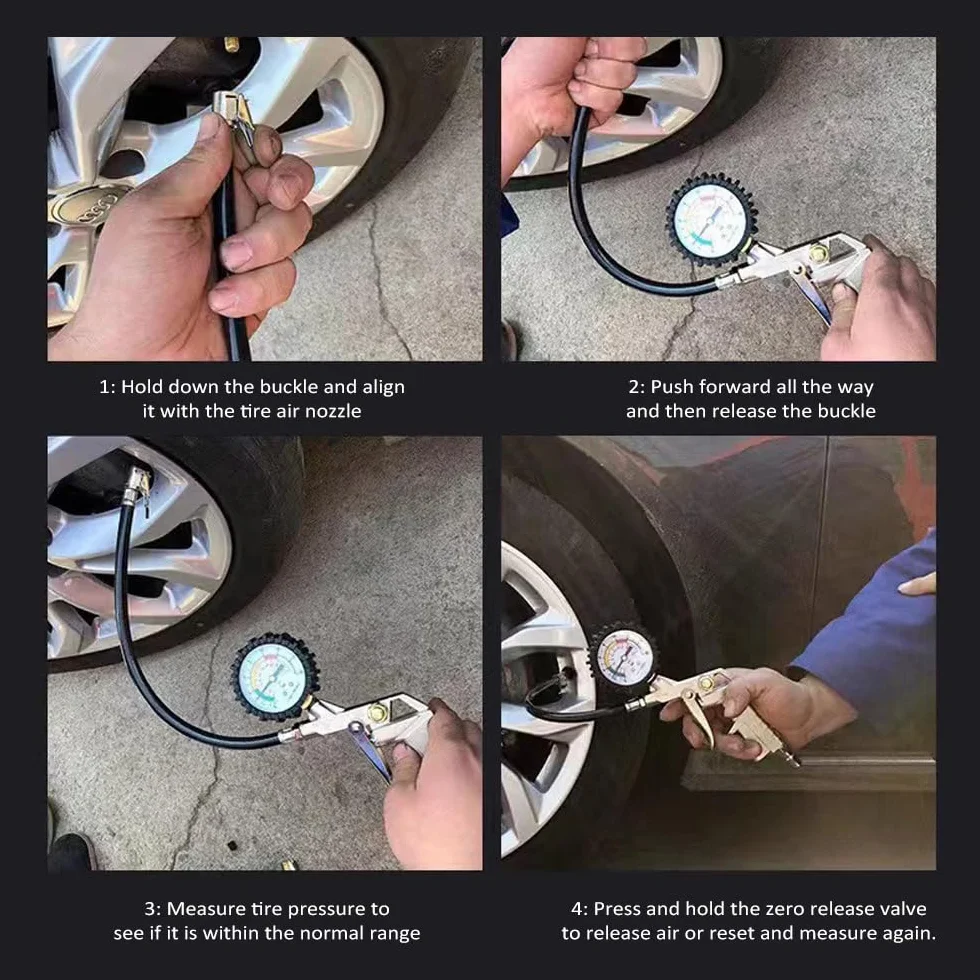 1: Hold down the buckle and align it with the tire air nozzle

2: Push forward all the way and then release the buckle

3: Measure tire pressure to see if it is within the normal range

4: Press and hold the zero release valve to release air or reset and measure again.