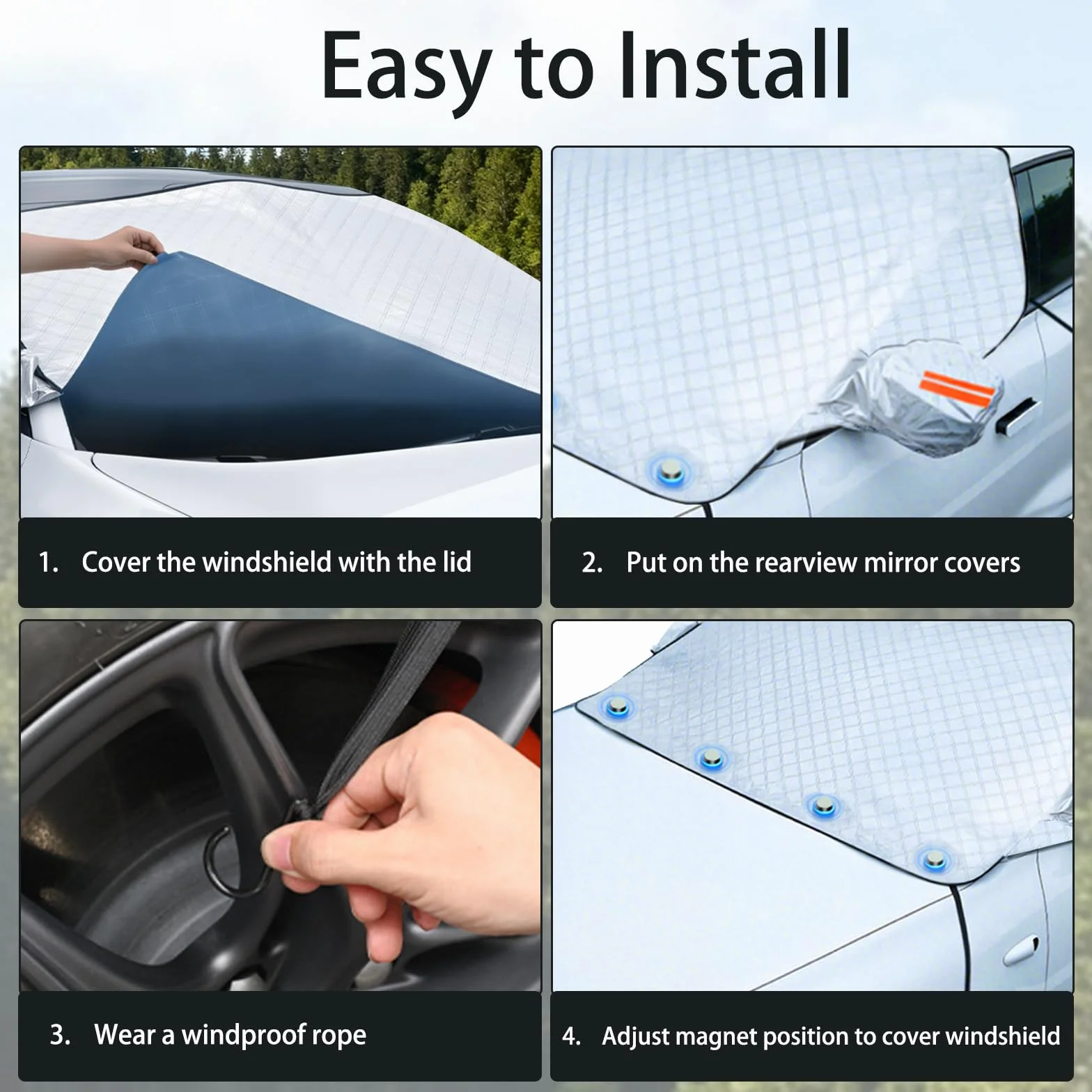 Easy to Install

1. Cover the windshield with the lid

2. Put on the rearview mirror covers

3. Wear a windproof rope

4. Adjust magnet position to cover windshield