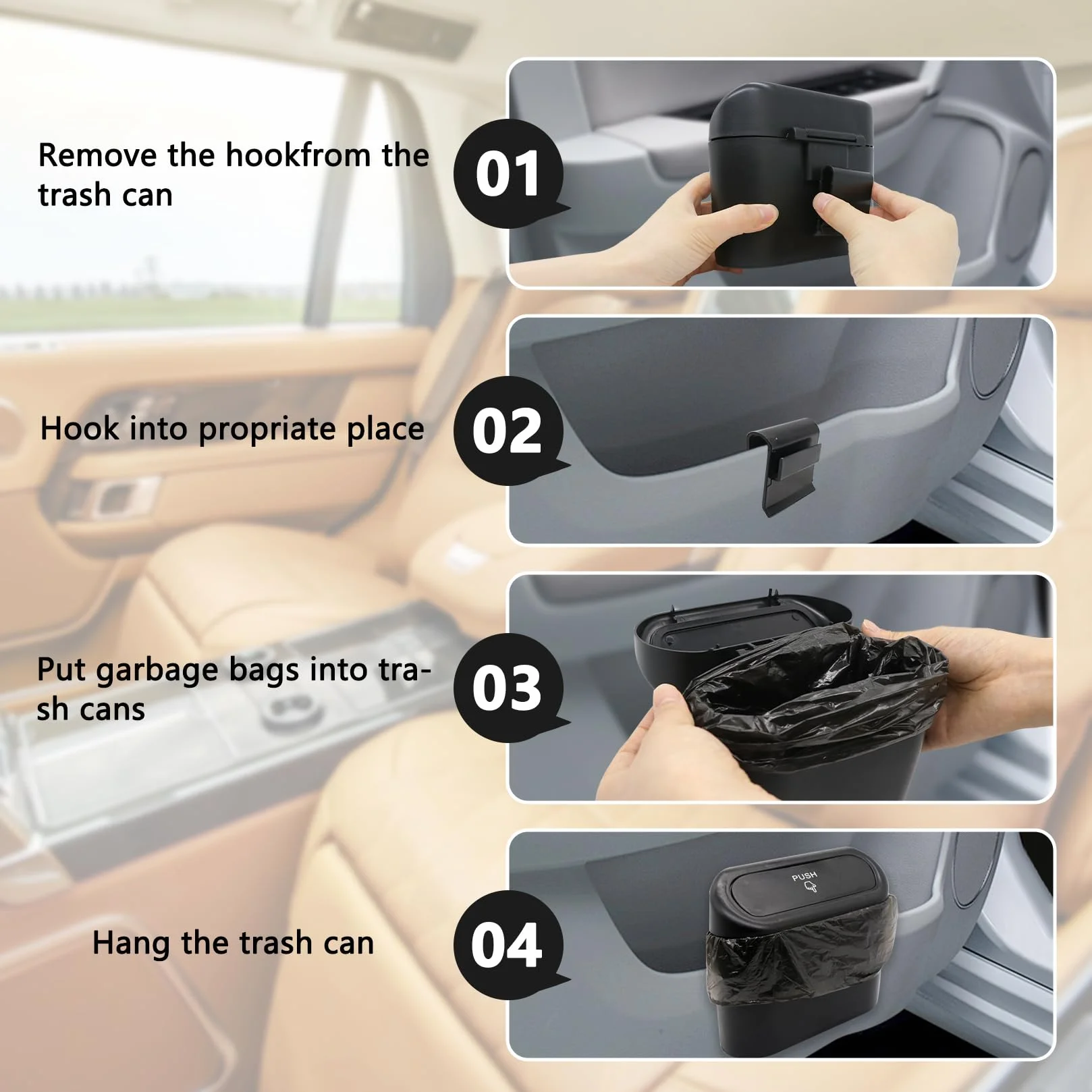 Remove the hookfrom the trash can

01

Hook into propriate place

02

Put garbage bags into trash cans

03

Hang the trash can

04

PUSH