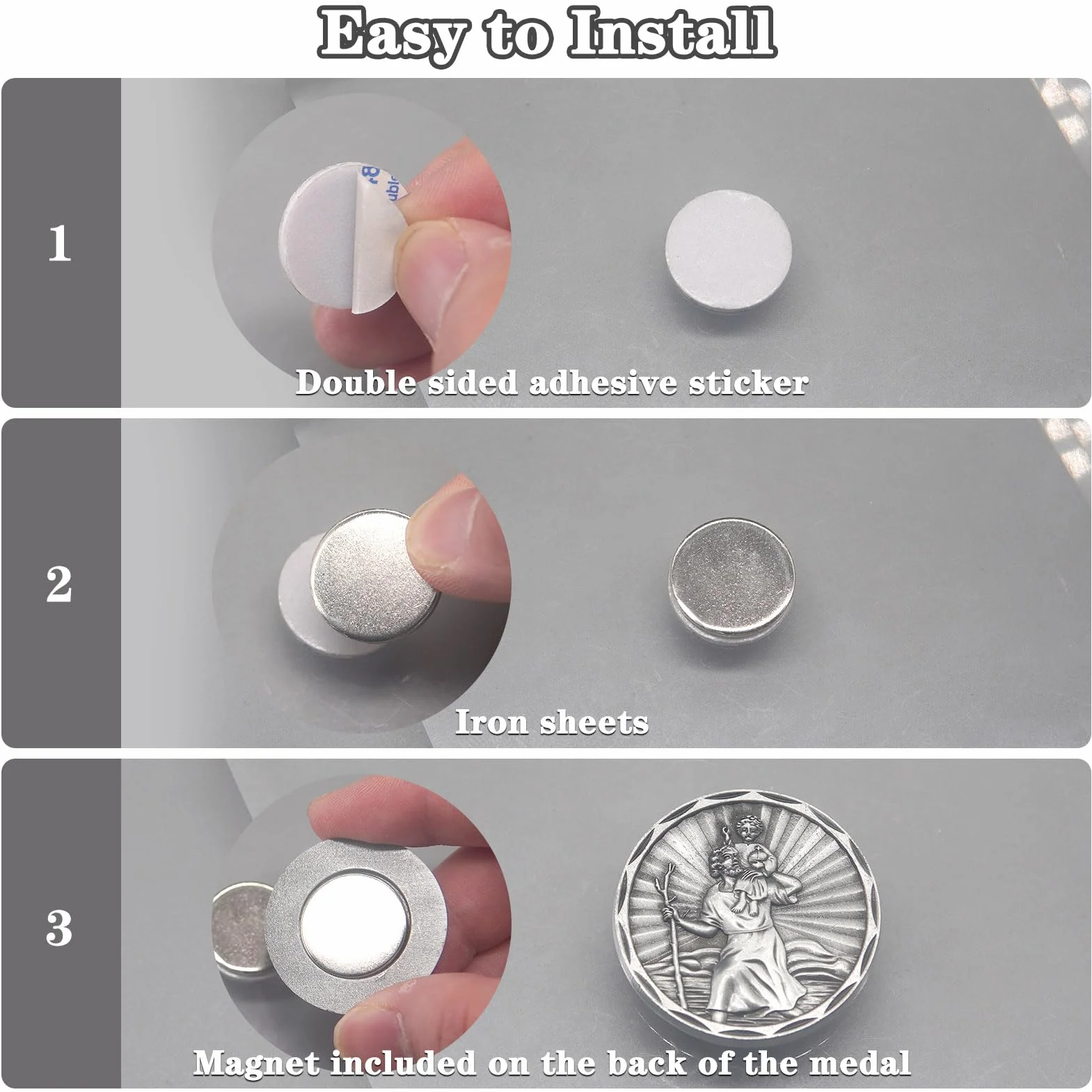 Easy to Install

1

Double sided adhesive sticker

2

Iron sheets

3

Magnet included on the back of the medal