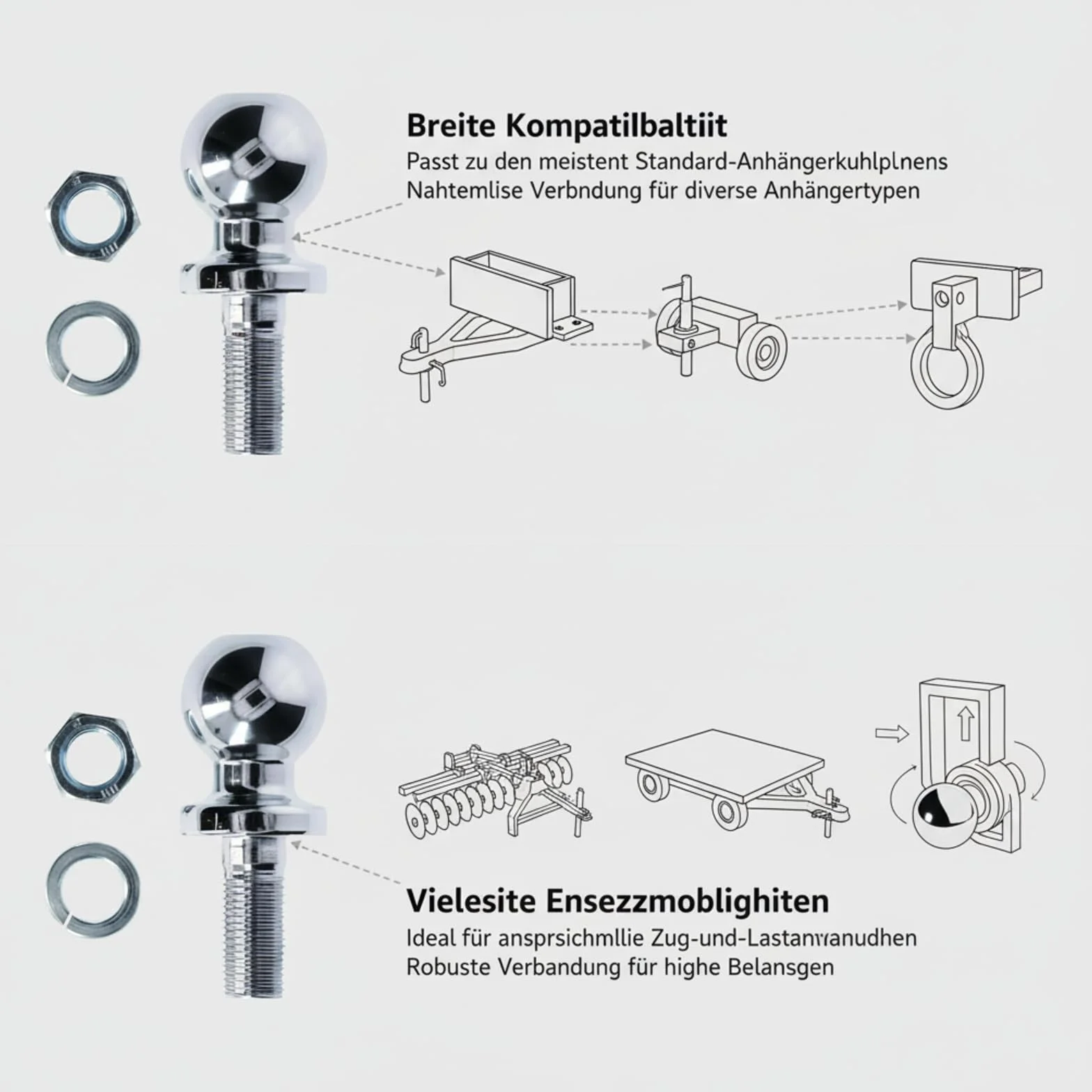 Breite Kompatilbaltiit
Passt zu den meistent Standard-Anhängerkuhlplnens
Nahtemlise Verbndung für diverse Anhängertypen

Vielesite Ensezzmoblighiten
Ideal für ansprsichmllie Zug-und-Lastanwanudhen
Robuste Verbandung für highe Belansgen