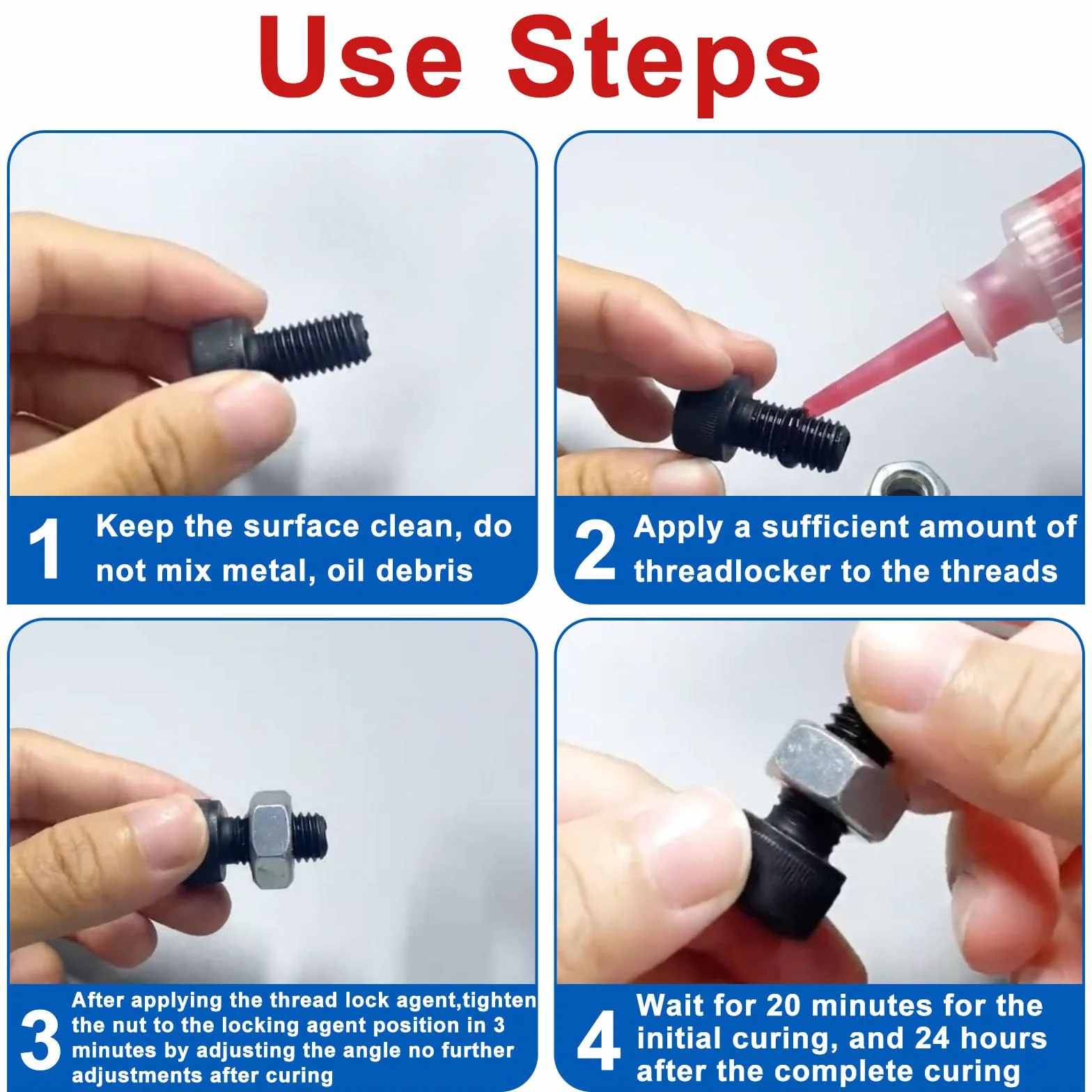 Use Steps

1 Keep the surface clean, do not mix metal, oil debris

2 Apply a sufficient amount of threadlocker to the threads

3 After applying the thread lock agent,tighten the nut to the locking agent position in 3 minutes by adjusting the angle no further adjustments after curing

4 Wait for 20 minutes for the initial curing, and 24 hours after the complete curing