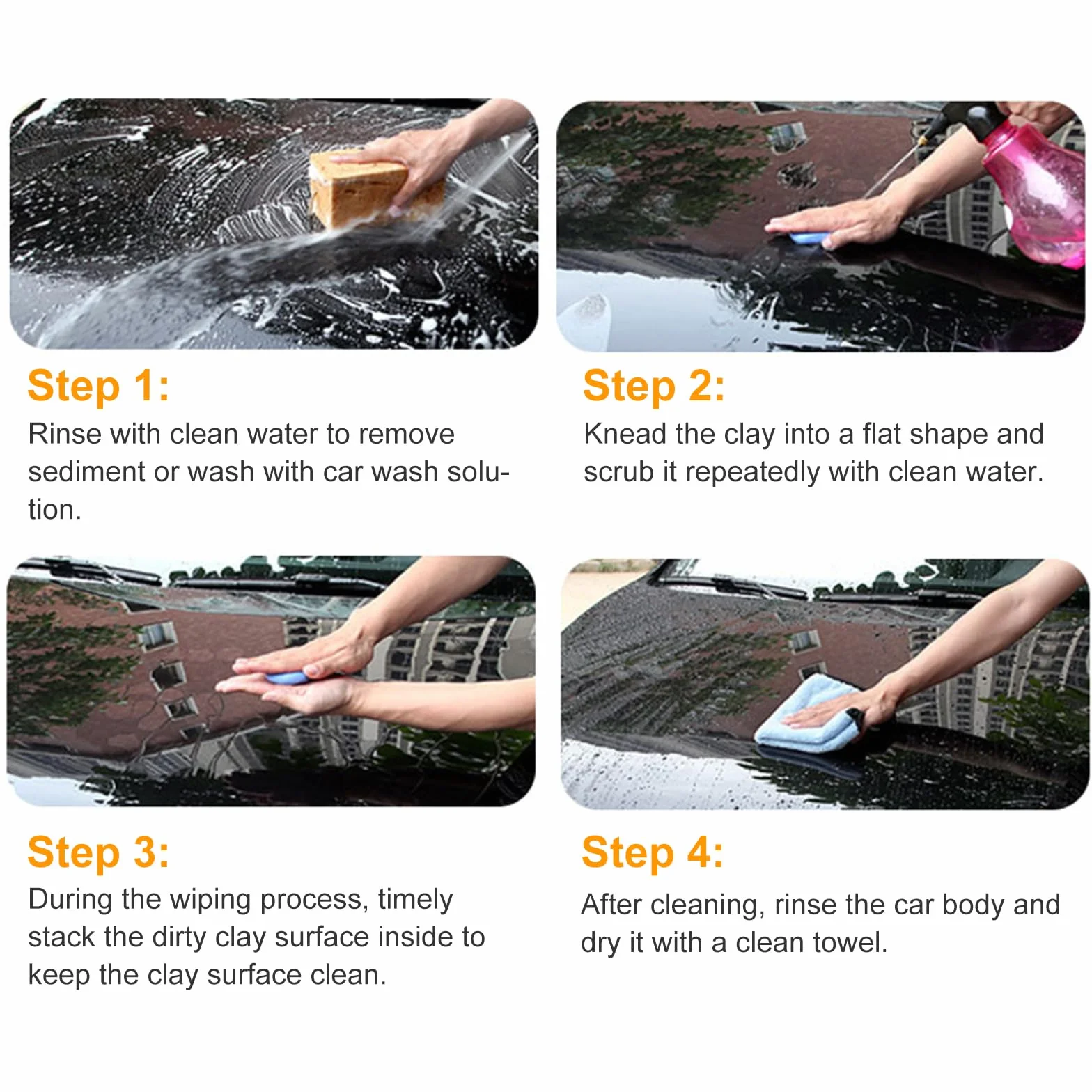 Step 1:
Rinse with clean water to remove sediment or wash with car wash solution.

Step 2:
Knead the clay into a flat shape and scrub it repeatedly with clean water.

Step 3:
During the wiping process, timely stack the dirty clay surface inside to keep the clay surface clean.

Step 4:
After cleaning, rinse the car body and dry it with a clean towel.