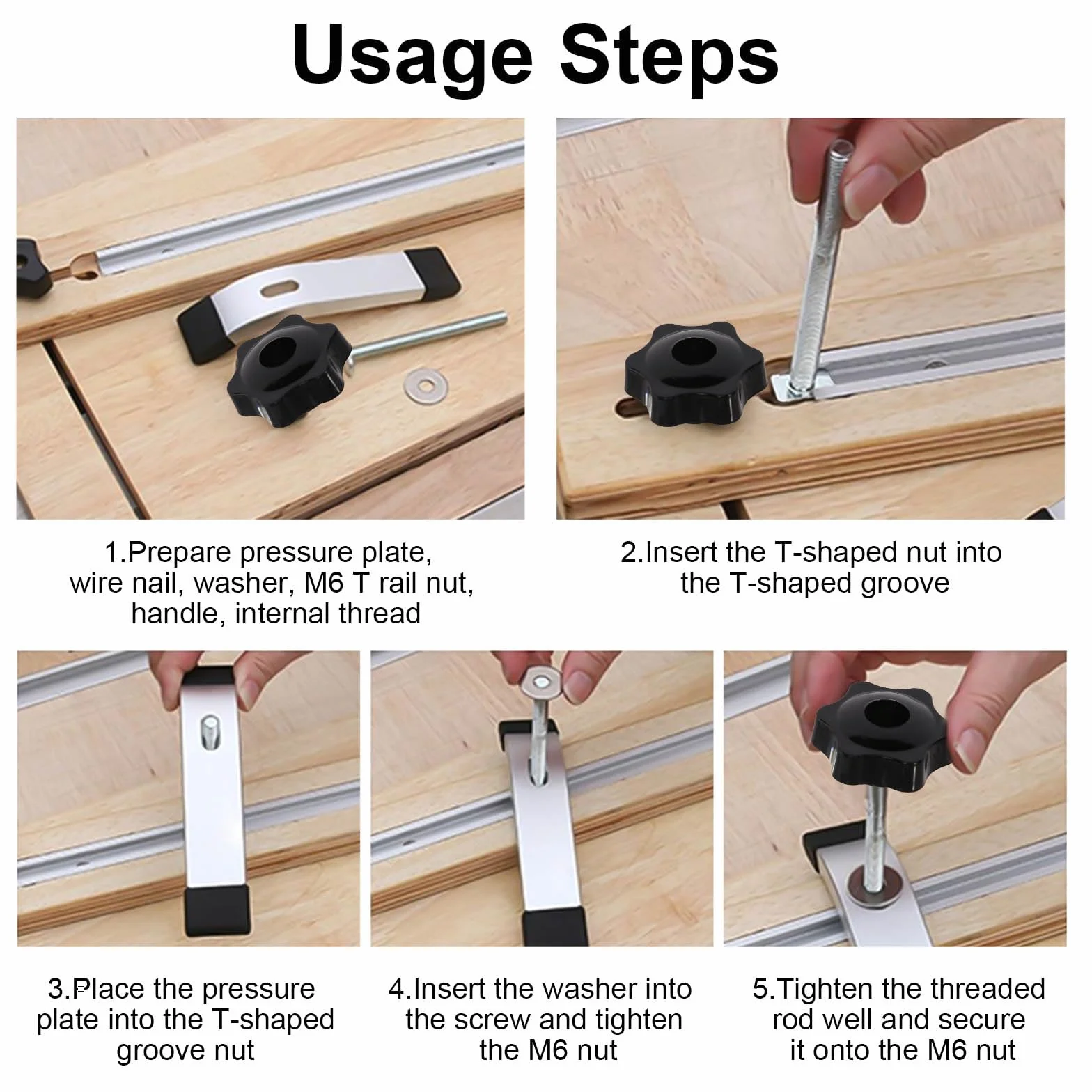 Usage Steps

1.Prepare pressure plate, wire nail, washer, M6 T rail nut, handle, internal thread

2.Insert the T-shaped nut into the T-shaped groove

3.Place the pressure plate into the T-shaped groove nut

4.Insert the washer into the screw and tighten the M6 nut

5.Tighten the threaded rod well and secure it onto the M6 nut